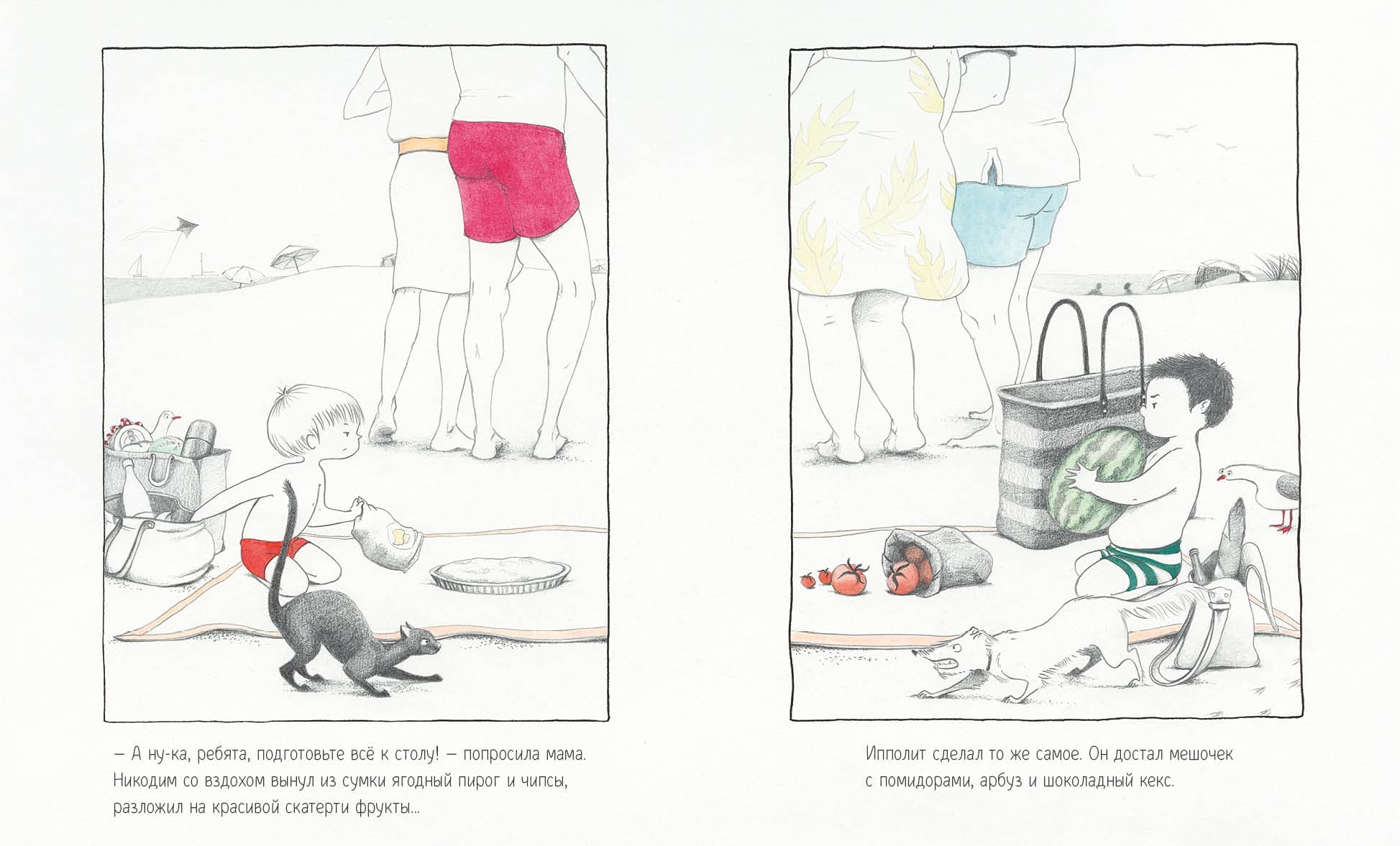 — А ну-ка, ребята, подготовьте всё к столу! — попросила мама. Никодим со вздохом вынул из сумки ягодный пирог и чипсы, разложил на красивой скатерти фрукты...

Ипполит сделал то же самое. Он достал мешочек с помидорами, арбуз и шоколадный кекс.