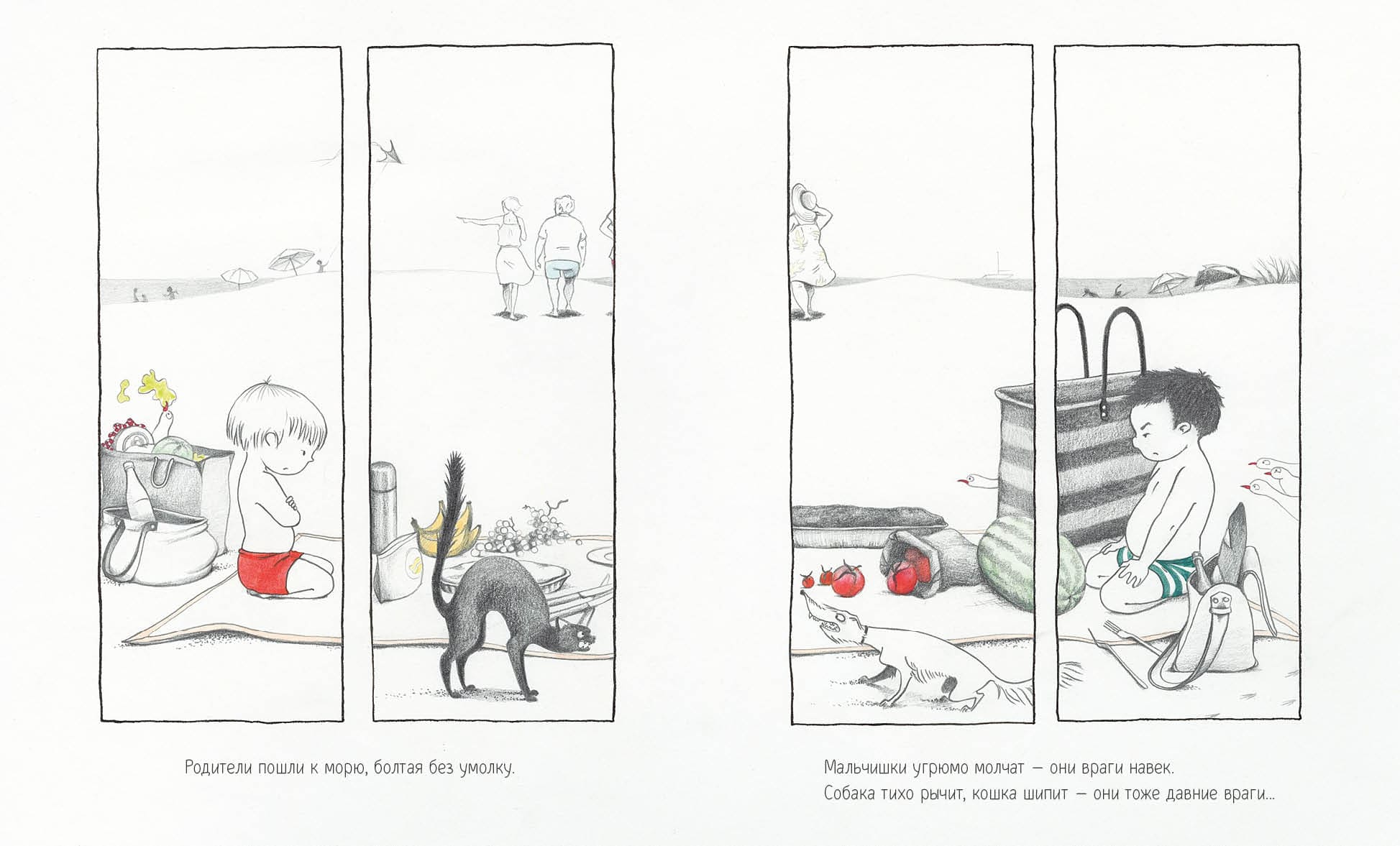 Родители пошли к морю, болтая без умолку.

Мальчишки угрюмо молчат — они враги навек.
Собака тихо рычит, кошка шипит — они тоже давние враги...